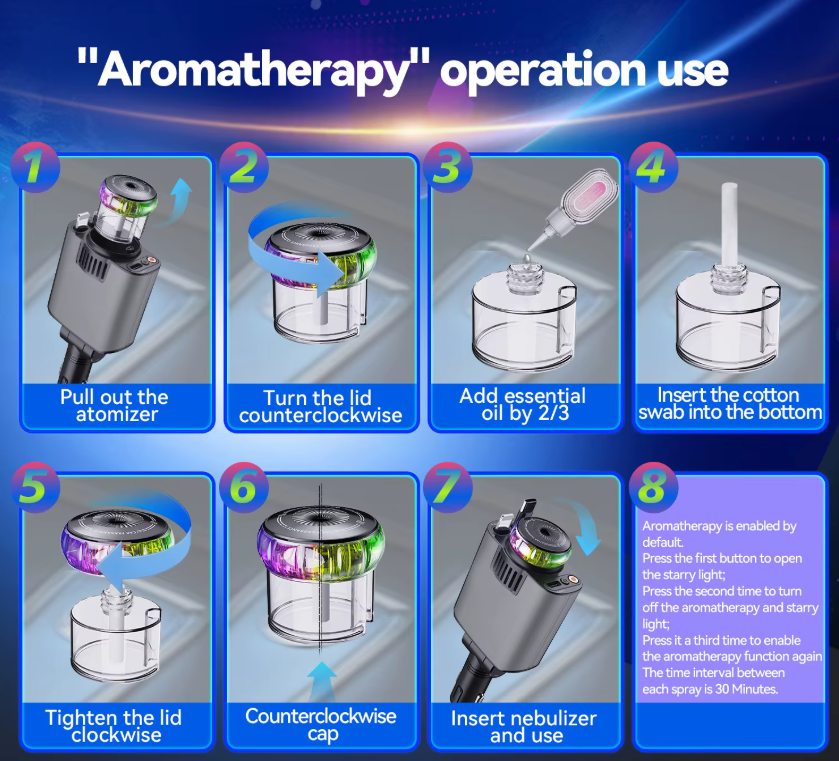 "Aromatherapy" operation use

1
Pull out the atomizer

2
Turn the lid counterclockwise

3
Add essential oil by 2/3

4
Insert the cotton swab into the bottom

5
Tighten the lid clockwise

6
Counterclockwise cap

7
Insert nebulizer and use

8
Aromatherapy is enabled by default.
Press the first button to open the starry light;
Press the second time to turn off the aromatherapy and starry light;
Press it a third time to enable the aromatherapy function again
The time interval between each spray is 30 Minutes.